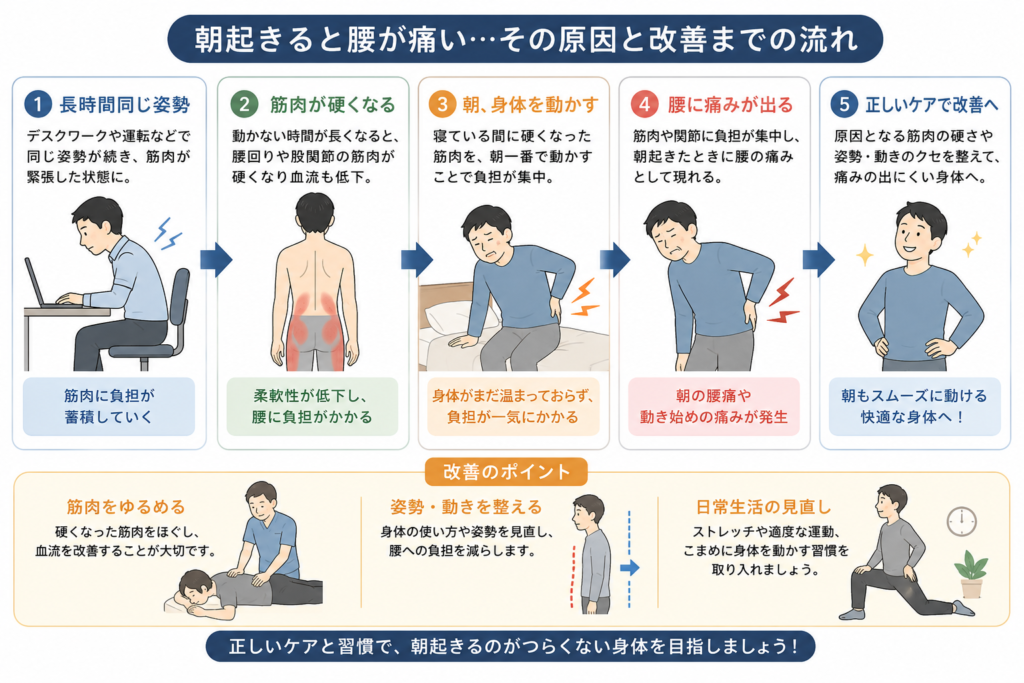 朝起きると腰が痛い…その原因と改善までの流れ

1 長時間同じ姿勢
デスクワークや運転などで同じ姿勢が続き、筋肉が緊張した状態に。
筋肉に負担が蓄積していく

2 筋肉が硬くなる
動かない時間が長くなると、腰回りや股関節の筋肉が硬くなり血流も低下。
柔軟性が低下し、腰に負担がかかる

3 朝、身体を動かす
寝ている間に硬くなった筋肉を、朝一番で動かすことで負担が集中。
身体がまだ温まっておらず、負担が一気にかかる

4 腰に痛みが出る
筋肉や関節に負担が集中し、朝起きたときに腰の痛みとして現れる。
朝の腰痛や動き始めの痛みが発生

5 正しいケアで改善へ
原因となる筋肉の硬さや姿勢・動きのクセを整えて、痛みの出にくい身体へ。
朝もスムーズに動ける快適な身体へ！

改善のポイント

筋肉をゆるめる
硬くなった筋肉をほぐし、血流を改善することが大切です。

姿勢・動きを整える
身体の使い方や姿勢を見直し、腰への負担を減らします。

日常生活の見直し
ストレッチや適度な運動、こまめに身体を動かす習慣を取り入れましょう。

正しいケアと習慣で、朝起きるのがつらくない身体を目指しましょう！